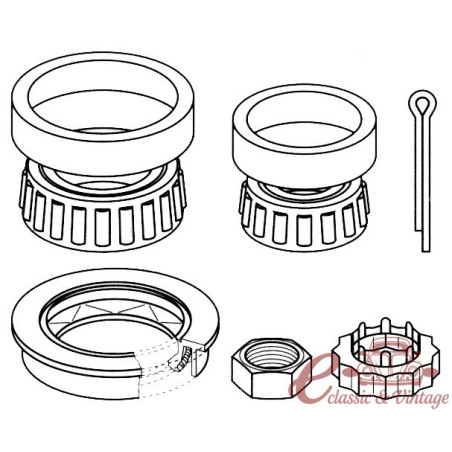 e classic & Vintage